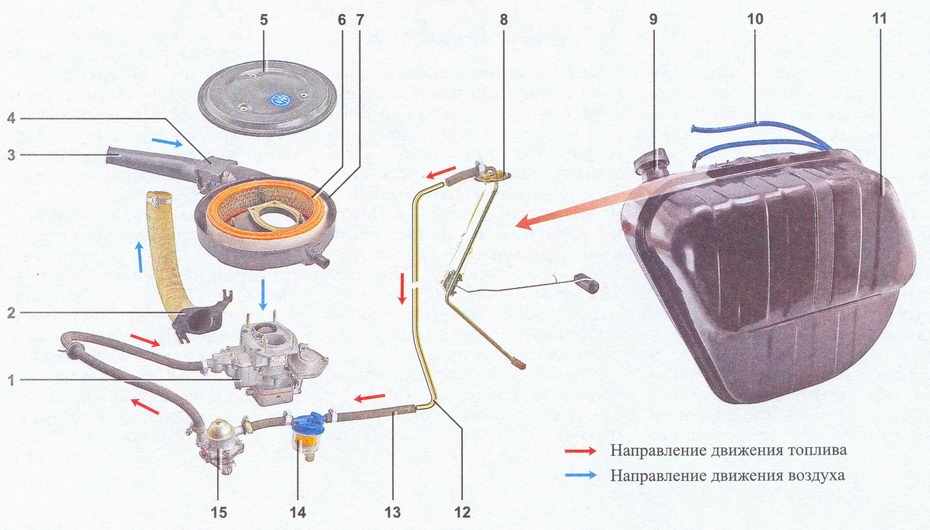 5
6
7
8
9
10
11
4
3
2
1
15
14
13
12
Направление движения топлива
Направление движения воздуха