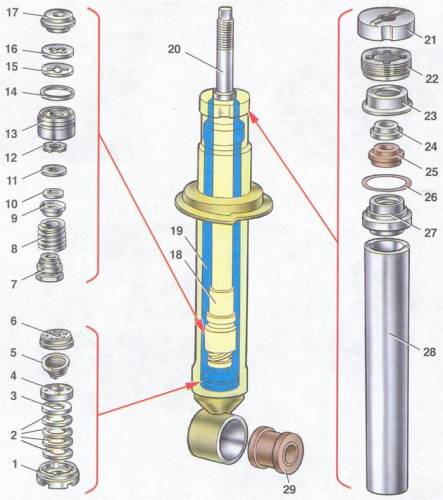 17
16
15
14
13
12
11
10
9
8
7
6
5
4
3
2
1
20
19
18
29
21
22
23
24
25
26
27
28