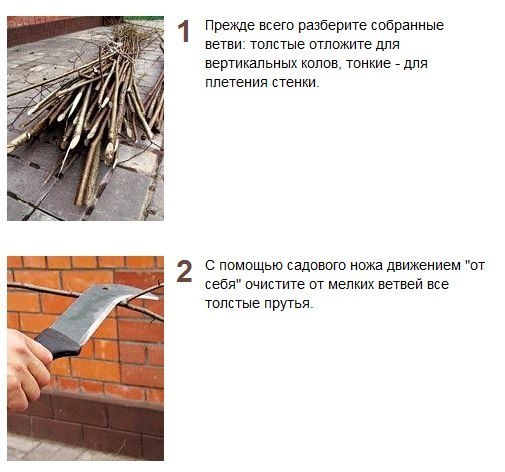 1 Прежде всего разберите собранные ветви: толстые отложите для вертикальных колов, тонкие - для плетения стенки.

2 С помощью садового ножа движением "от себя" очистите от мелких ветвей все толстые прутья.