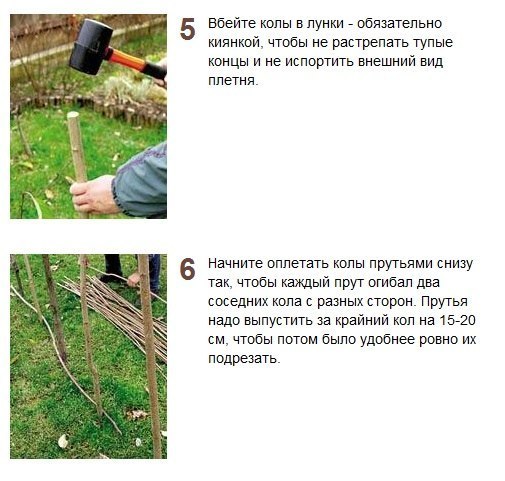 5 Вбейте колы в лунки - обязательно киянкой, чтобы не растрепать тупые концы и не испортить внешний вид плетня.

6 Начните оплетать колы прутьями снизу так, чтобы каждый прут огибал два соседних кола с разных сторон. Прутья надо выпустить за крайний кол на 15-20 см, чтобы потом было удобнее ровно их подрезать.