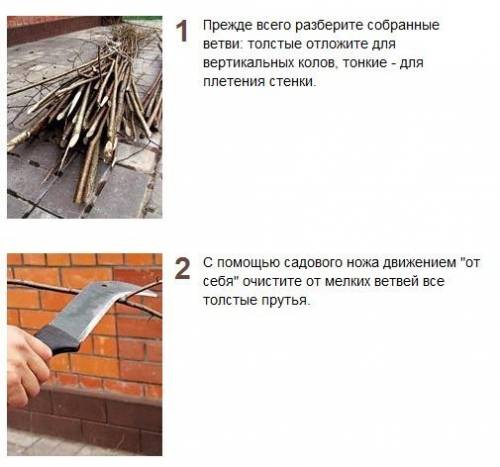 1 Прежде всего разберите собранные ветви: толстые отложите для вертикальных колов, тонкие - для плетения стенки.

2 С помощью садового ножа движением "от себя" очистите от мелких ветвей все толстые прутья.