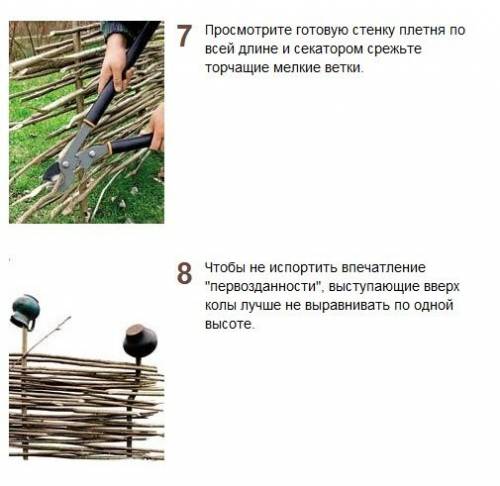 7 Просмотрите готовую стенку плетня по всей длине и секатором срежьте торчащие мелкие ветки.

8 Чтобы не испортить впечатление "первозданности", выступающие вверх колы лучше не выравнивать по одной высоте.